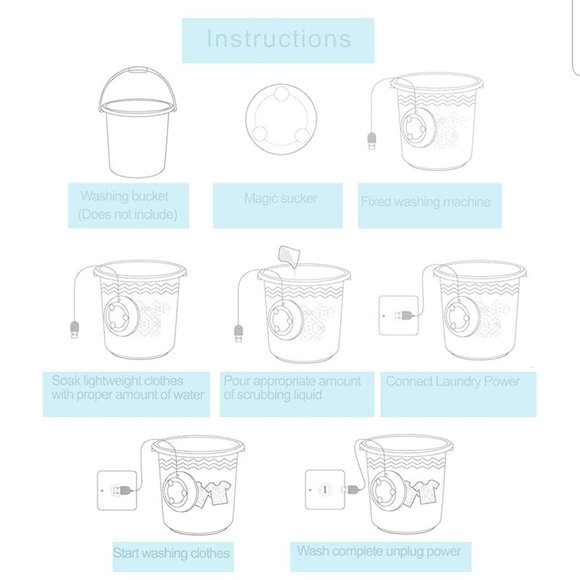 Instructions

Washing bucket
(Does not include)

Magic sucker

Fixed washing machine

Soak lightweight clothes with proper amount of water

Pour appropriate amount of scrubbing liquid

Connect Laundry Power

Start washing clothes

Wash complete unplug power